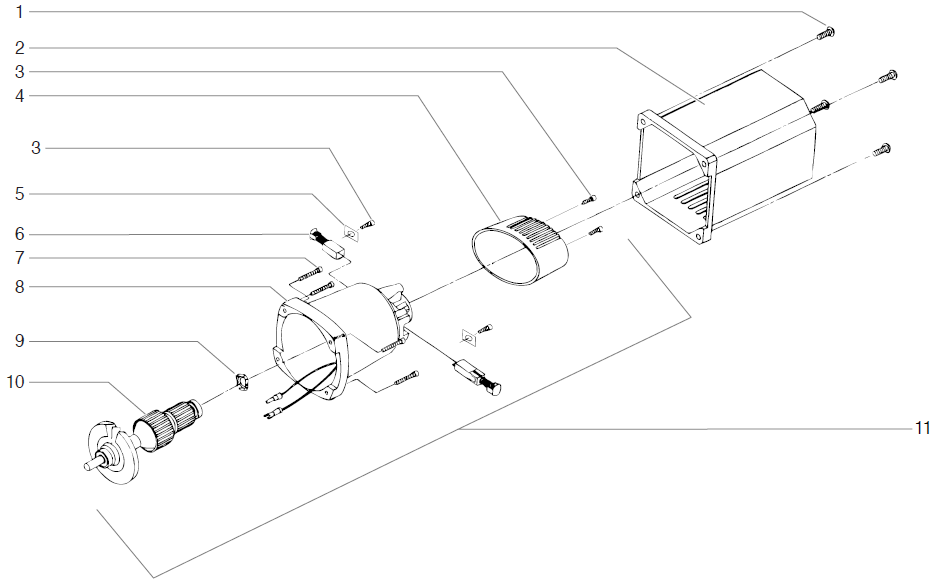 1
2
3
4
3
5
6
7
8
9
10
11